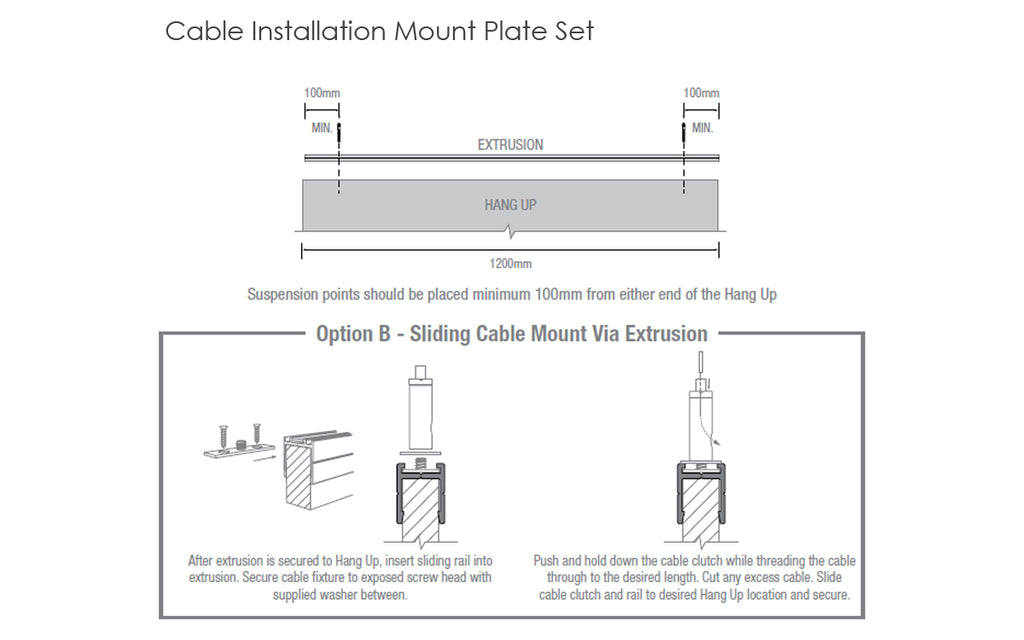 Cable Installation Mount Plate Set

100mm
MIN.

100mm
MIN.

EXTRUSION

HANG UP

1200mm

Suspension points should be placed minimum 100mm from either end of the Hang Up

Option B - Sliding Cable Mount Via Extrusion

After extrusion is secured to Hang Up, insert sliding rail into extrusion. Secure cable fixture to exposed screw head with supplied washer between.

Push and hold down the cable clutch while threading the cable through to the desired length. Cut any excess cable. Slide cable clutch and rail to desired Hang Up location and secure.