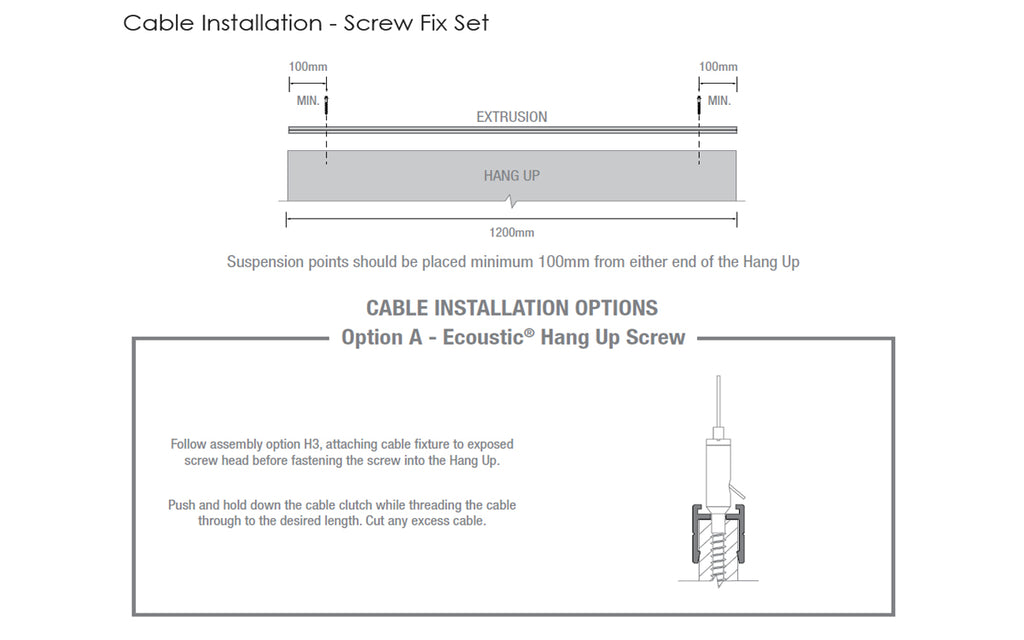 Cable Installation - Screw Fix Set

100mm
MIN.

100mm
MIN.

EXTRUSION

HANG UP

1200mm

Suspension points should be placed minimum 100mm from either end of the Hang Up

CABLE INSTALLATION OPTIONS

Option A - Ecoustic® Hang Up Screw

Follow assembly option H3, attaching cable fixture to exposed screw head before fastening the screw into the Hang Up.

Push and hold down the cable clutch while threading the cable through to the desired length. Cut any excess cable.