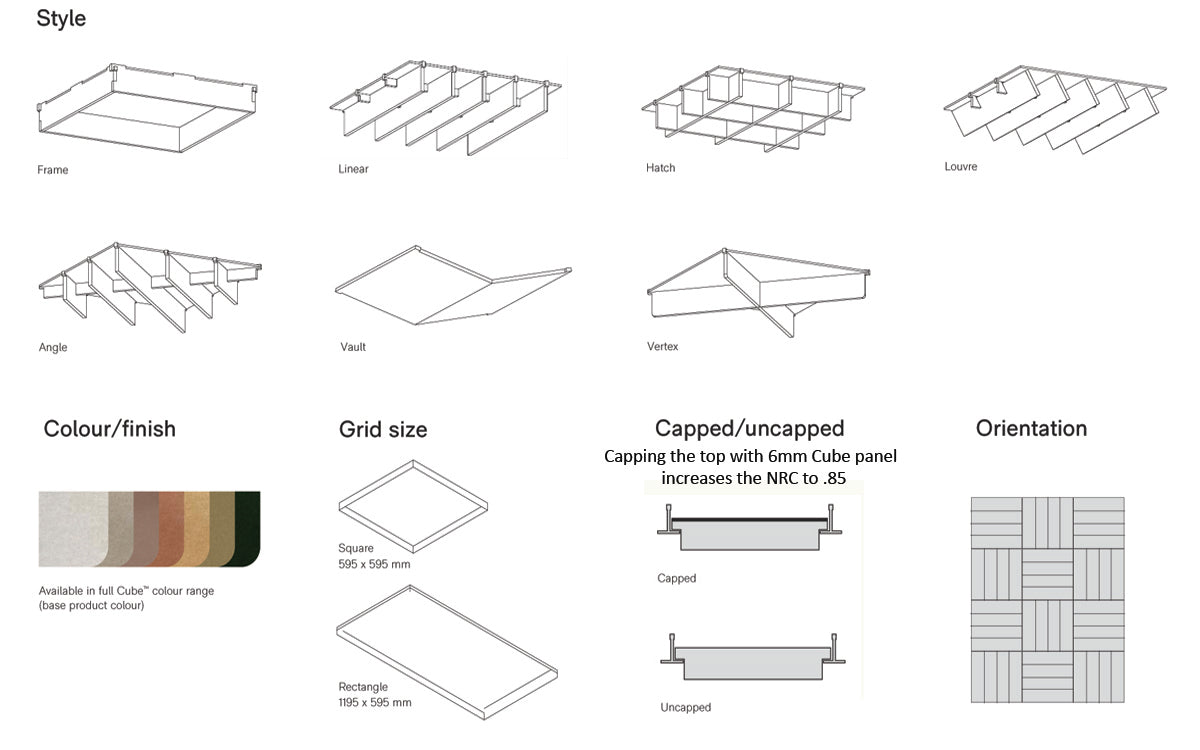 Style

Frame

Linear

Hatch

Louvre

Angle

Vault

Vertex

Colour/finish

Available in full Cube™ colour range (base product colour)

Grid size

Square
595 x 595 mm

Rectangle
1195 x 595 mm

Capped/uncapped

Capping the top with 6mm Cube panel increases the NRC to .85

Capped

Uncapped

Orientation